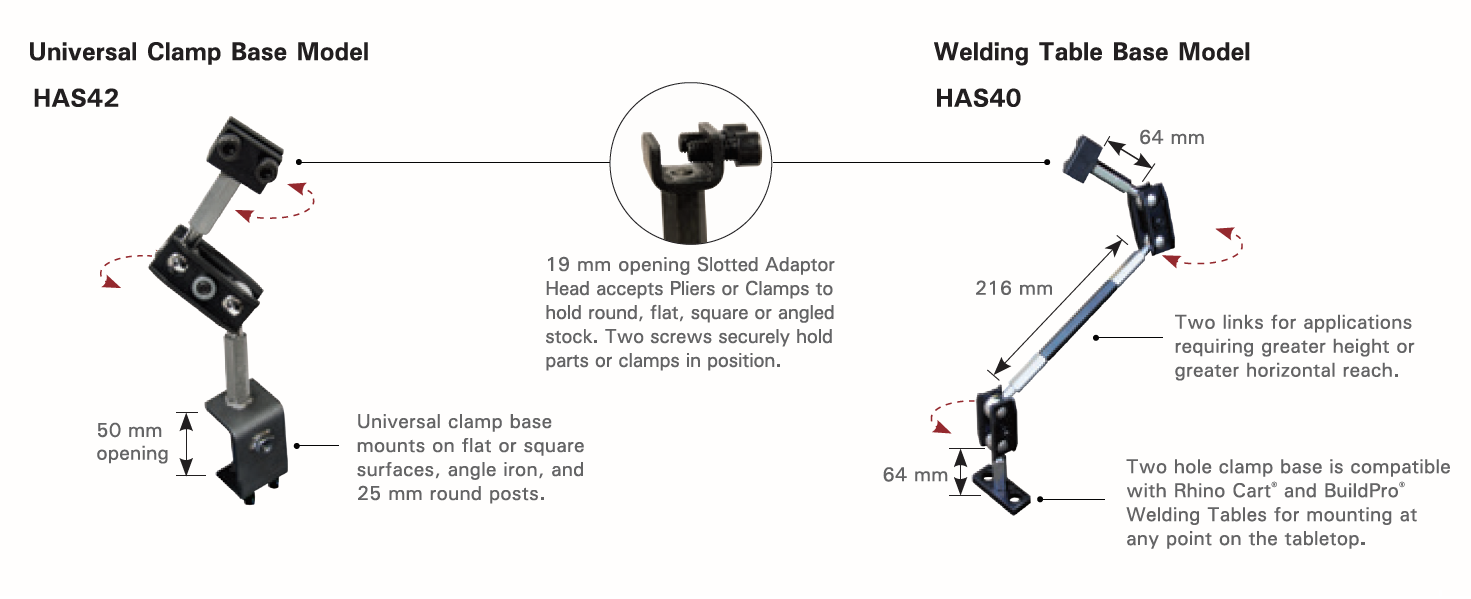 Universal Clamp Base Model

HAS42

50 mm opening

Universal clamp base mounts on flat or square surfaces, angle iron, and 25 mm round posts.

19 mm opening Slotted Adaptor Head accepts Pliers or Clamps to hold round, flat, square or angled stock. Two screws securely hold parts or clamps in position.

Welding Table Base Model

HAS40

64 mm

216 mm

Two links for applications requiring greater height or greater horizontal reach.

64 mm

Two hole clamp base is compatible with Rhino Cart® and BuildPro® Welding Tables for mounting at any point on the tabletop.