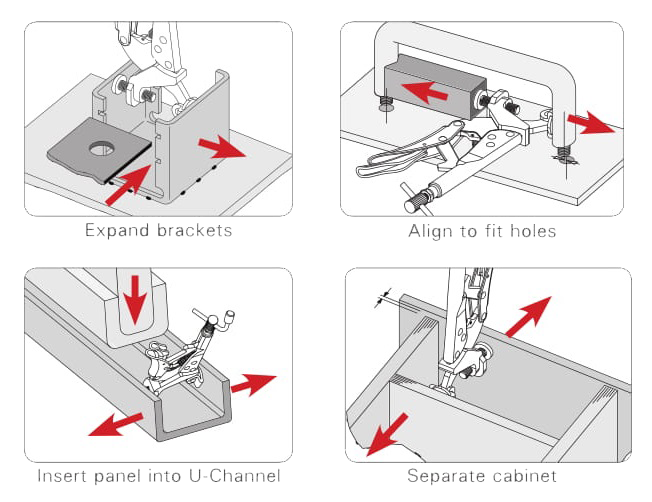 Expand brackets

Align to fit holes

Insert panel into U-Channel

Separate cabinet