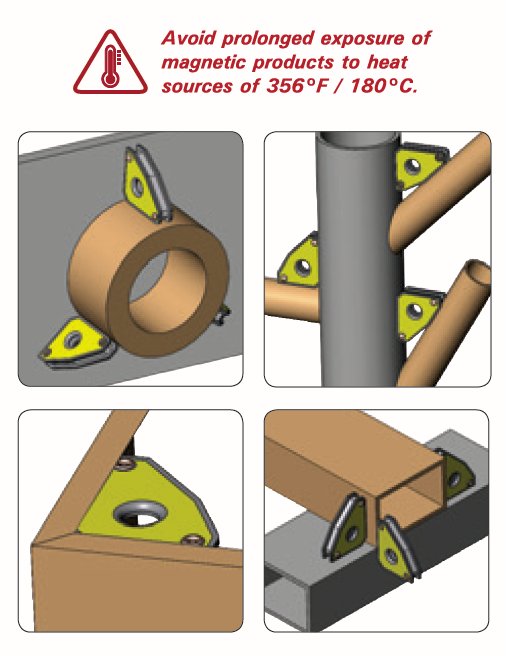 Avoid prolonged exposure of magnetic products to heat sources of 356°F / 180°C.