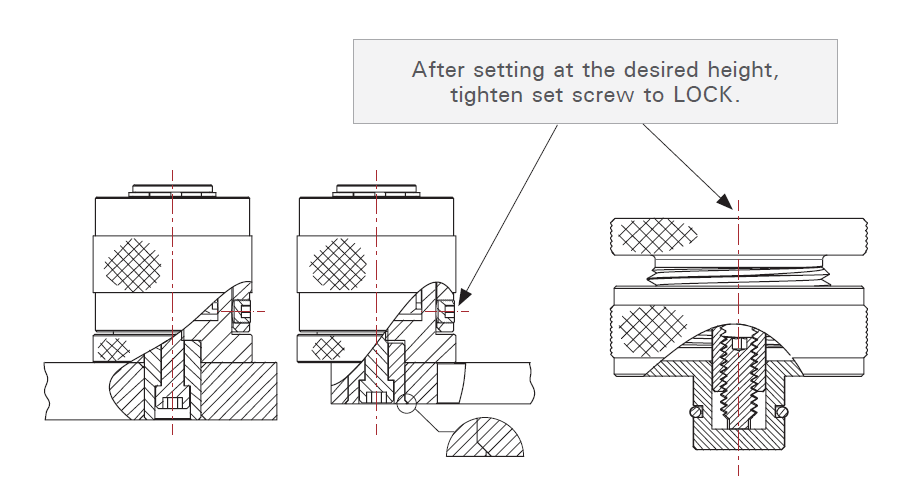 After setting at the desired height, tighten set screw to LOCK.